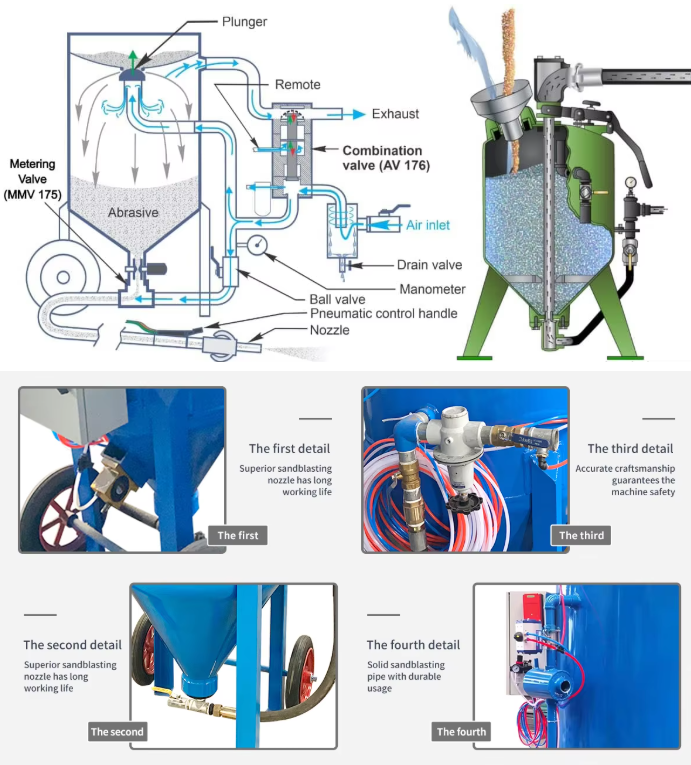 Plunger

Remote

Exhaust

Combination valve (AV 176)

Metering Valve (MMV 175)

Abrasive

Air inlet

Drain valve

Manometer

Ball valve

Pneumatic control handle

Nozzle

The first detail

Superior sandblasting nozzle has long working life

The first

The third detail

Accurate craftsmanship guarantees the machine safety

The third

The second detail

Superior sandblasting nozzle has long working life

The second

The fourth detail

Solid sandblasting pipe with durable usage

The fourth